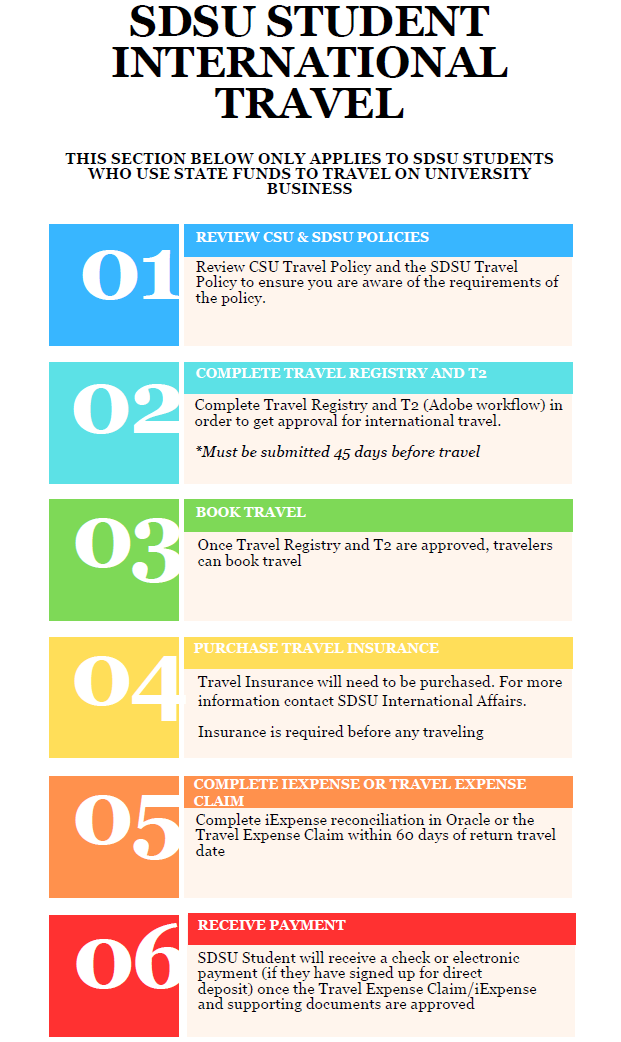 SDSU STUDENT INTERNATIONAL TRAVEL

THIS SECTION BELOW ONLY APPLIES TO SDSU STUDENTS WHO USE STATE FUNDS TO TRAVEL ON UNIVERSITY BUSINESS

01

REVIEW CSU & SDSU POLICIES

Review CSU Travel Policy and the SDSU Travel Policy to ensure you are aware of the requirements of the policy.

02

COMPLETE TRAVEL REGISTRY AND T2

Complete Travel Registry and T2 (Adobe workflow) in order to get approval for international travel.

*Must be submitted 45 days before travel

03

BOOK TRAVEL

Once Travel Registry and T2 are approved, travelers can book travel

04

PURCHASE TRAVEL INSURANCE

Travel Insurance will need to be purchased. For more information contact SDSU International Affairs.

Insurance is required before any traveling

05

COMPLETE IEXPENSE OR TRAVEL EXPENSE CLAIM

Complete iExpense reconciliation in Oracle or the Travel Expense Claim within 60 days of return travel date

06

RECEIVE PAYMENT

SDSU Student will receive a check or electronic payment (if they have signed up for direct deposit) once the Travel Expense Claim/iExpense and supporting documents are approved